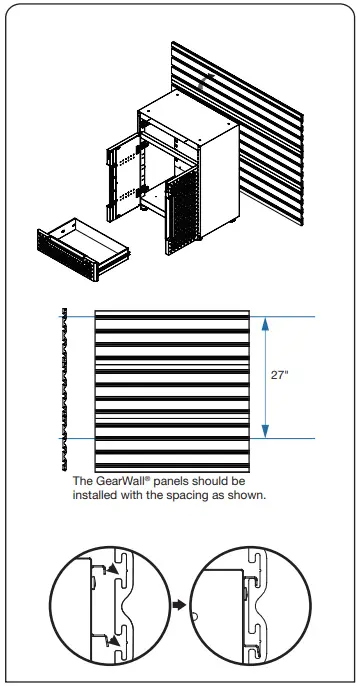 27"

The GearWall® panels should be installed with the spacing as shown.