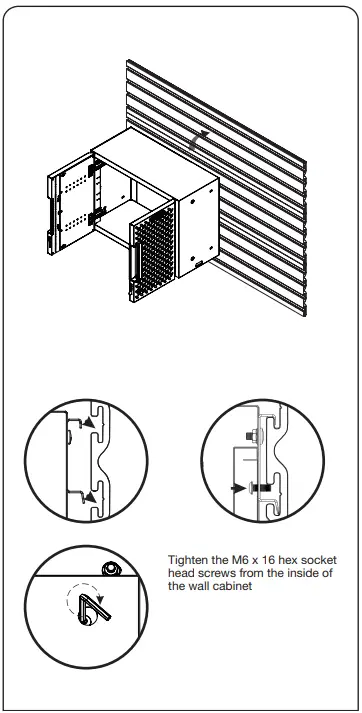 Tighten the M6 x 16 hex socket head screws from the inside of the wall cabinet