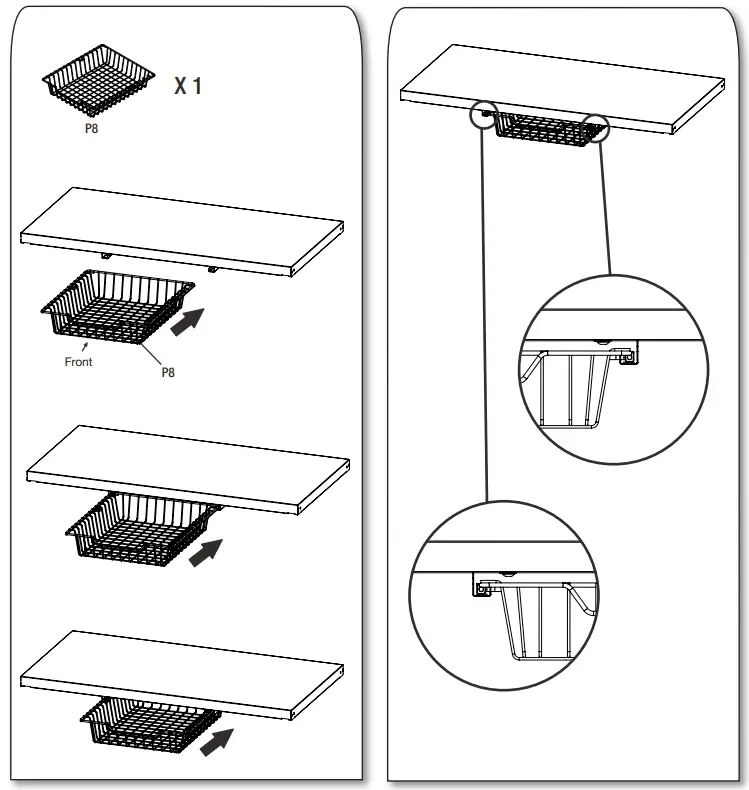 X 1

P8

Front

P8