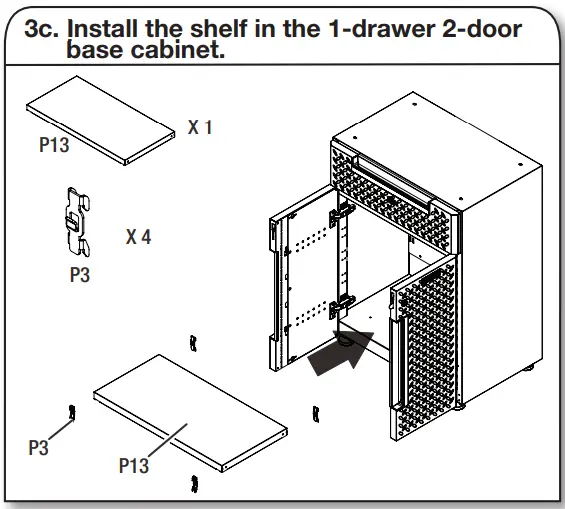 3c. Install the shelf in the 1-drawer 2-door base cabinet.

P13

X 1

X 4

P3

P3

P13