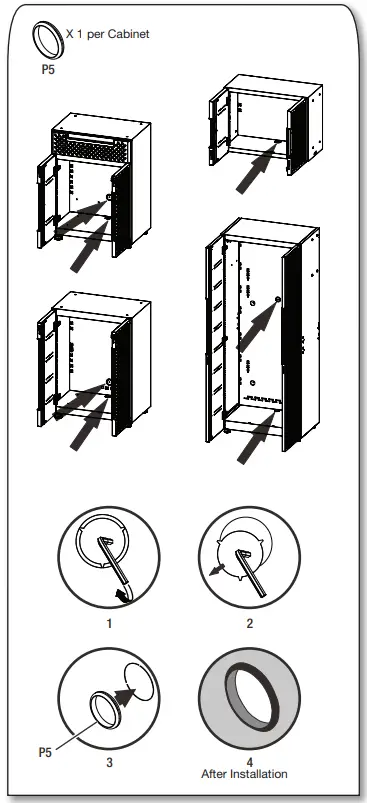 X 1 per Cabinet
P5

1
2
P5
3
4
After Installation