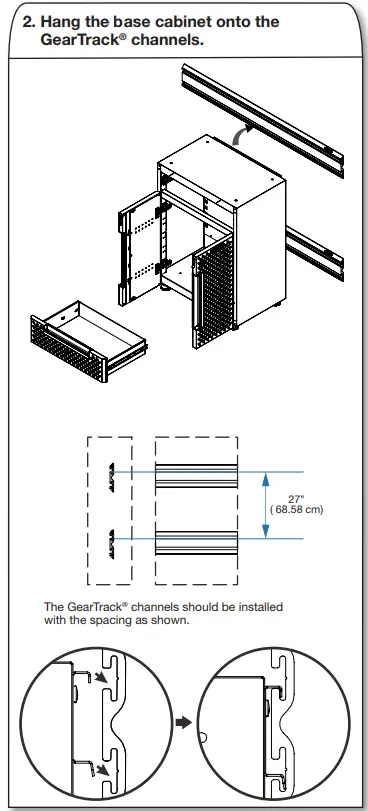 2. Hang the base cabinet onto the GearTrack® channels.

27"
( 68.58 cm)

The GearTrack® channels should be installed with the spacing as shown.