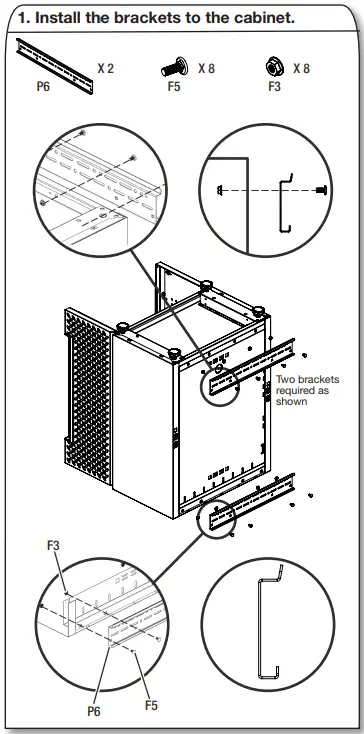 1. Install the brackets to the cabinet.

X 2
P6

X 8
F5

X 8
F3

Two brackets required as shown

F3

P6

F5