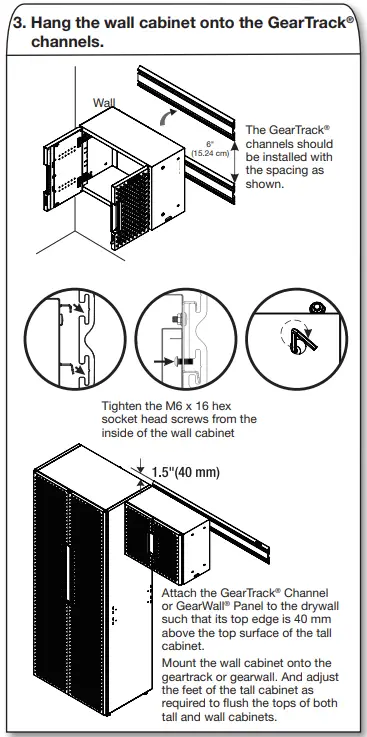 3. Hang the wall cabinet onto the GearTrack® channels.

Wall

6"
(15.24 cm)

The GearTrack® channels should be installed with the spacing as shown.

Tighten the M6 x 16 hex socket head screws from the inside of the wall cabinet

1.5"(40 mm)

Attach the GearTrack® Channel or GearWall® Panel to the drywall such that its top edge is 40 mm above the top surface of the tall cabinet.

Mount the wall cabinet onto the geartrack or gearwall. And adjust the feet of the tall cabinet as required to flush the tops of both tall and wall cabinets.