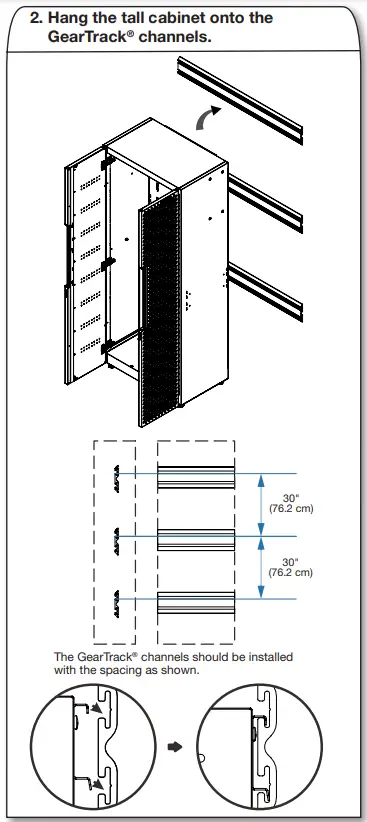 2. Hang the tall cabinet onto the GearTrack® channels.

30"
(76.2 cm)

30"
(76.2 cm)

The GearTrack® channels should be installed with the spacing as shown.