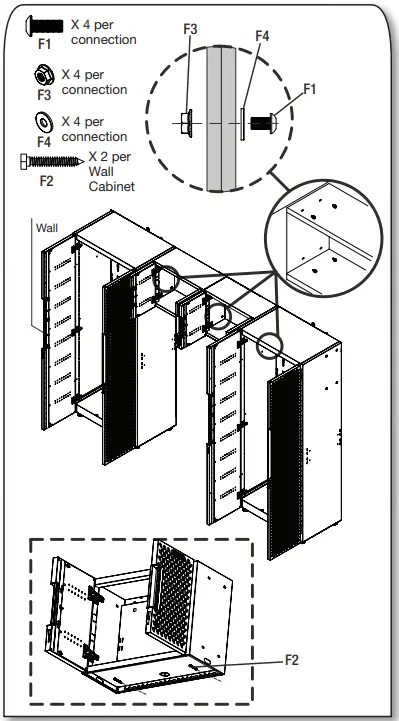 F1 X 4 per connection

F3 X 4 per connection

F4 X 4 per connection

F2 X 2 per Wall Cabinet

F3

F4

F1

Wall

F2