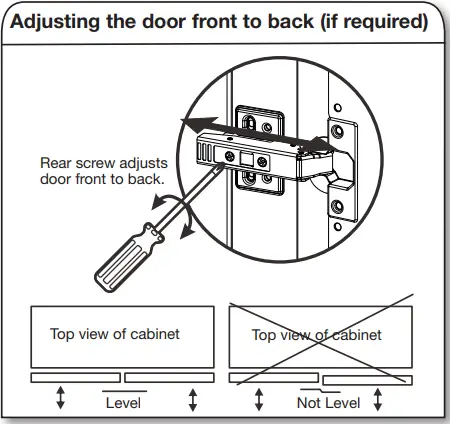 Adjusting the door front to back (if required)

Rear screw adjusts door front to back.

Top view of cabinet

Level

Top view of cabinet

Not Level