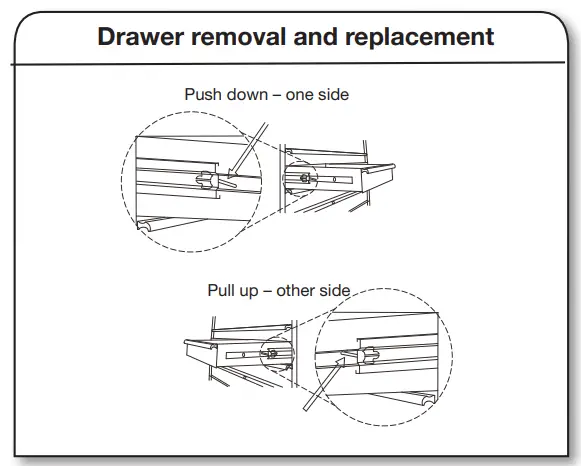 Drawer removal and replacement

Push down – one side

Pull up – other side