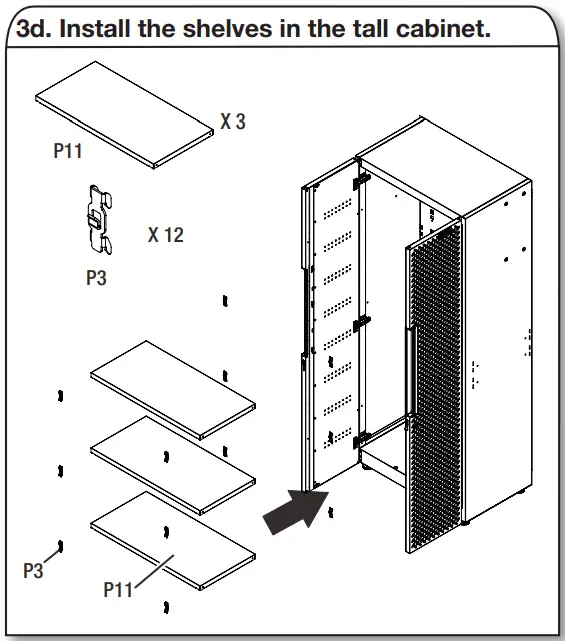 3d. Install the shelves in the tall cabinet.

X 3

P11

X 12

P3

P3

P11