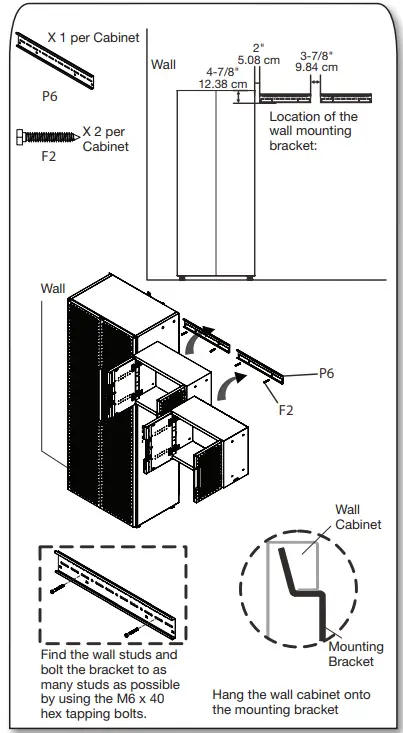 X 1 per Cabinet

P6

X 2 per Cabinet

F2

Wall

2"
5.08 cm

3-7/8"
9.84 cm

4-7/8"
12.38 cm

Location of the wall mounting bracket:

Wall

P6

F2

Wall Cabinet

Mounting Bracket

Find the wall studs and bolt the bracket to as many studs as possible by using the M6 x 40 hex tapping bolts.

Hang the wall cabinet onto the mounting bracket