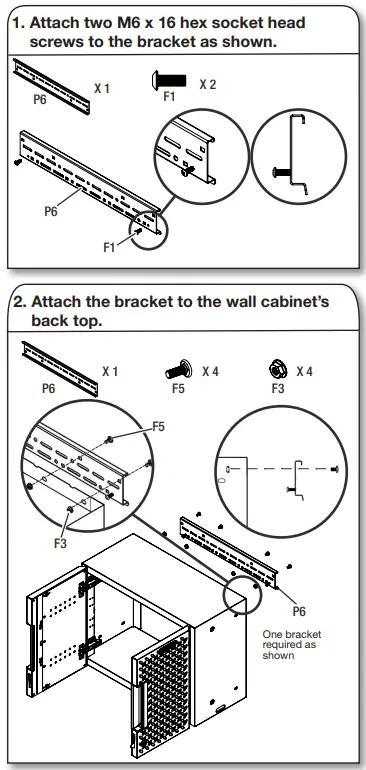 1. Attach two M6 x 16 hex socket head screws to the bracket as shown.

P6 X 1

F1 X 2

P6

F1

2. Attach the bracket to the wall cabinet's back top.

P6 X 1

F5 X 4

F3 X 4

F5

F3

P6

One bracket required as shown