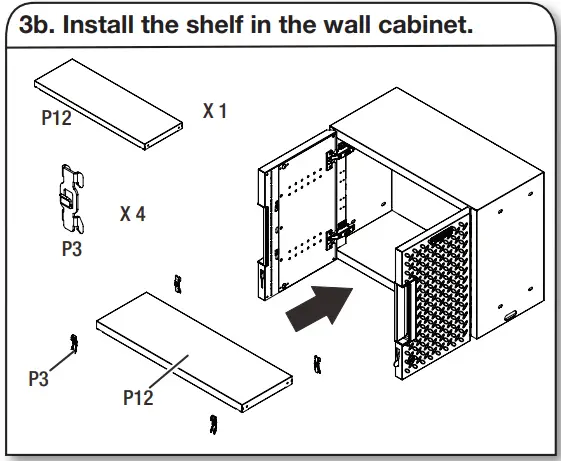 3b. Install the shelf in the wall cabinet.

P12

X 1

X 4

P3

P3

P12