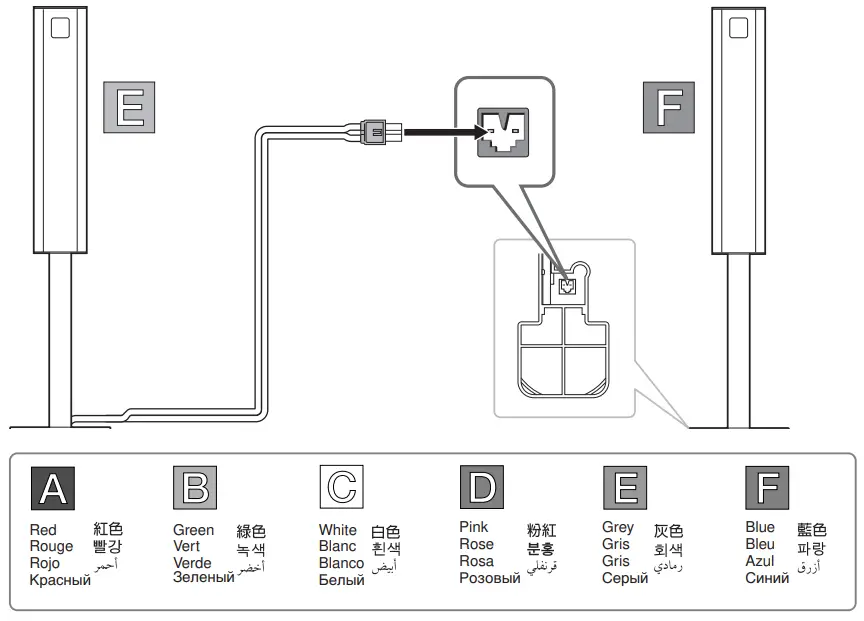 E

F

A
Red
Rouge
Rojo
Красный
紅色
빨강
أحمر

B
Green
Vert
Verde
Зеленый
綠色
녹색
أخضر

C
White
Blanc
Blanco
Белый
白色
흰색
أبيض

D
Pink
Rose
Rosa
Розовый
粉紅
분홍
قرنفلي

E
Grey
Gris
Gris
Серый
灰色
회색
رمادي

F
Blue
Bleu
Azul
Синий
藍色
파랑
أزرق