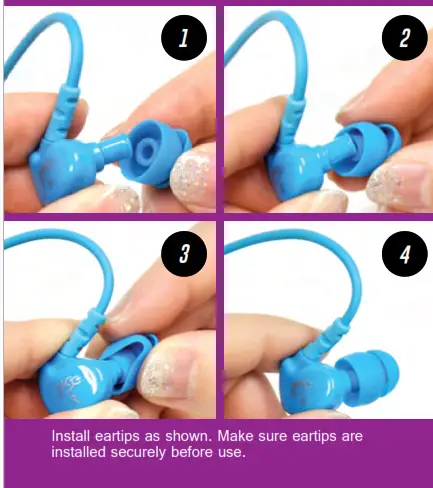 1

2

3

4

Install eartips as shown. Make sure eartips are installed securely before use.