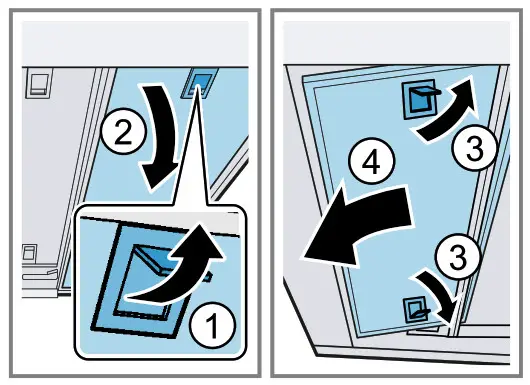 2
1
4
3
3