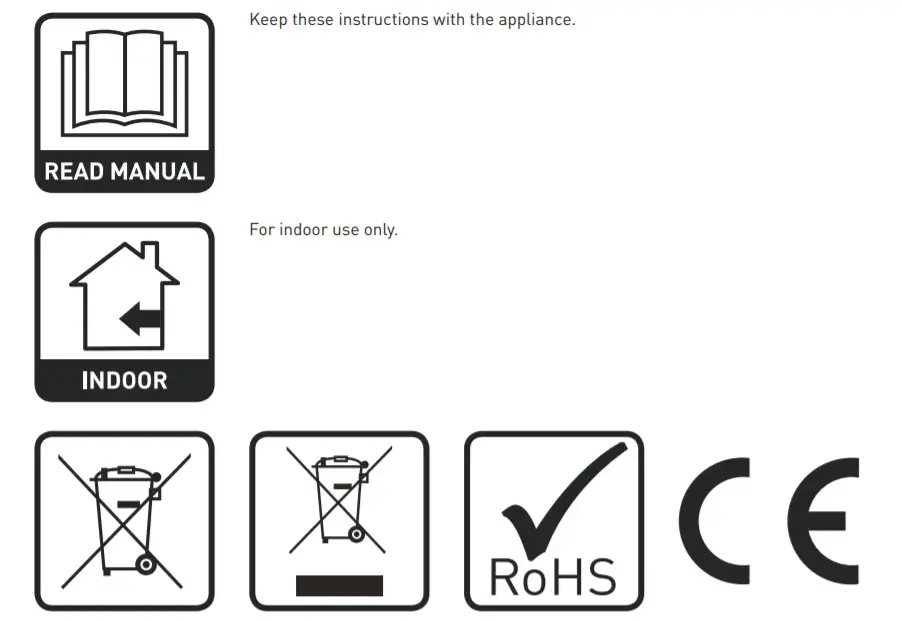 READ MANUAL

Keep these instructions with the appliance.

INDOOR

For indoor use only.

RoHS

CE