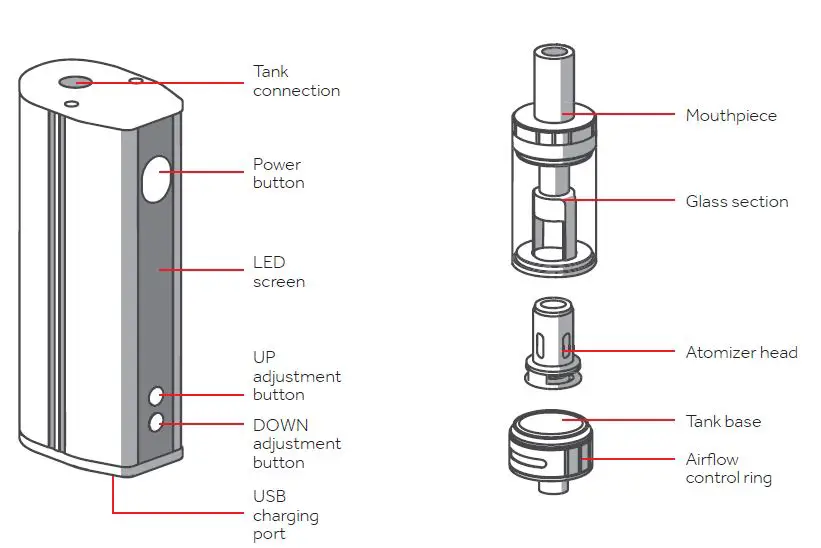 Tank connection

Power button

LED screen

UP adjustment button

DOWN adjustment button

USB charging port

Mouthpiece

Glass section

Atomizer head

Tank base

Airflow control ring