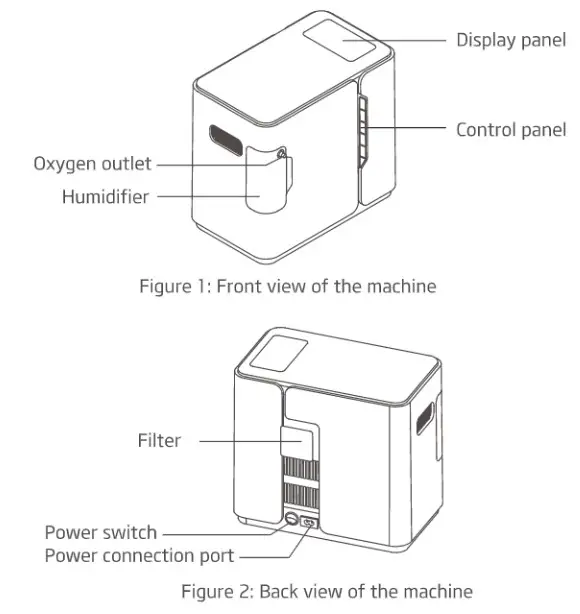 Display panel

Control panel

Oxygen outlet

Humidifier

Figure 1: Front view of the machine

Filter

Power switch

Power connection port

Figure 2: Back view of the machine