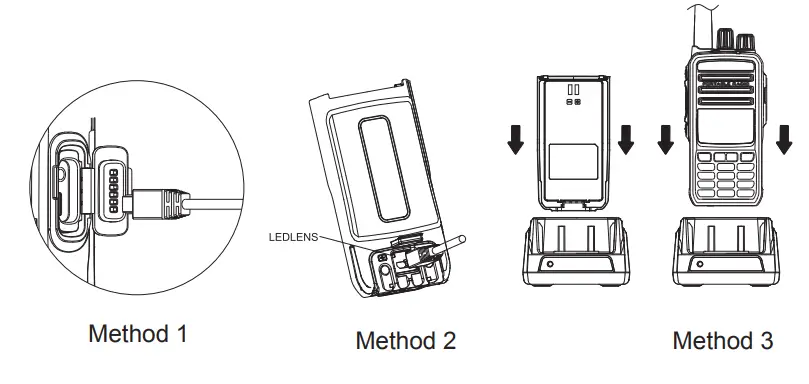 LEDLENS

Method 1

Method 2

Method 3