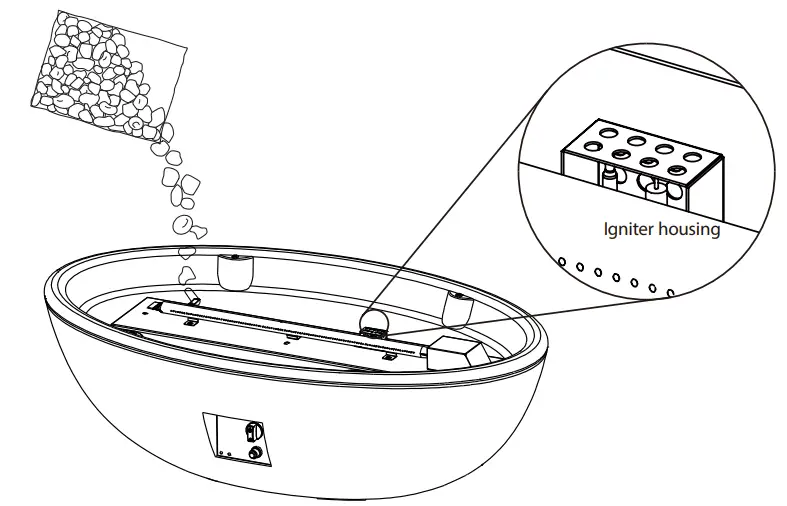 Igniter housing