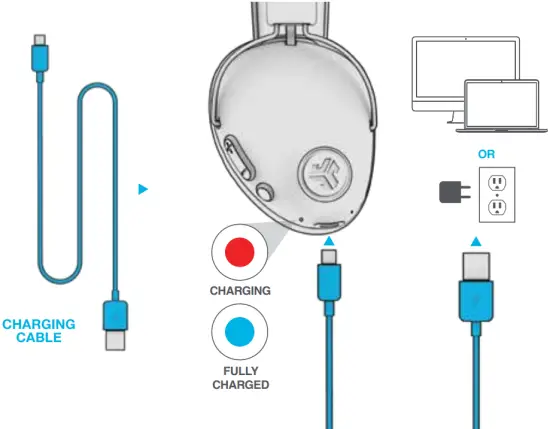 CHARGING CABLE

CHARGING

FULLY CHARGED

OR