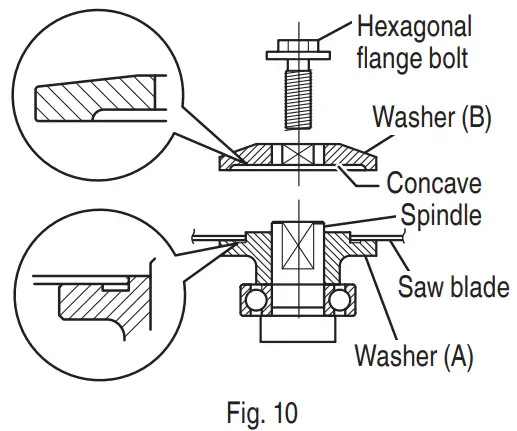 Hexagonal flange bolt

Washer (B)

Concave

Spindle

Saw blade

Washer (A)

Fig. 10