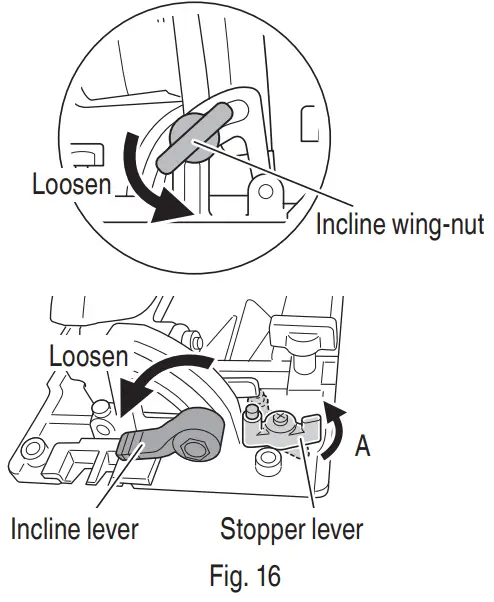 Loosen

Incline wing-nut

Loosen

A

Incline lever

Stopper lever

Fig. 16