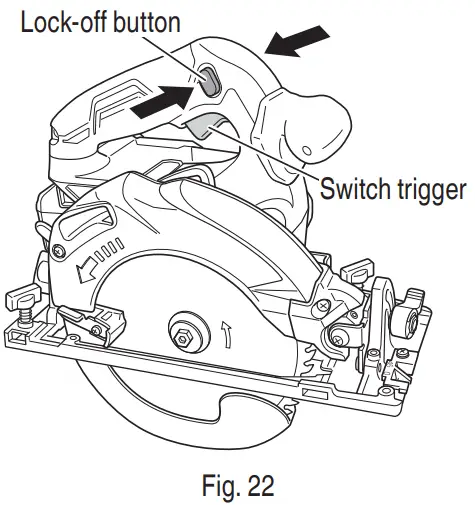 Lock-off button

Switch trigger

Fig. 22