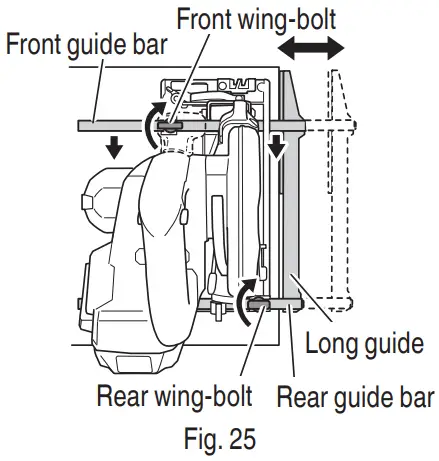 Front wing-bolt
Front guide bar
Long guide
Rear wing-bolt
Rear guide bar
Fig. 25