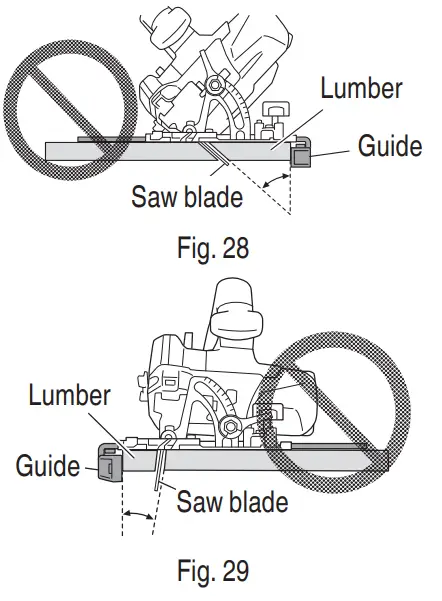 Lumber

Guide

Saw blade

Fig. 28

Lumber

Guide

Saw blade

Fig. 29