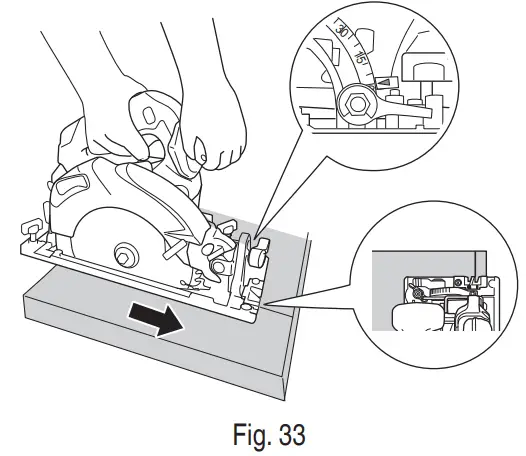 30
15

Fig. 33