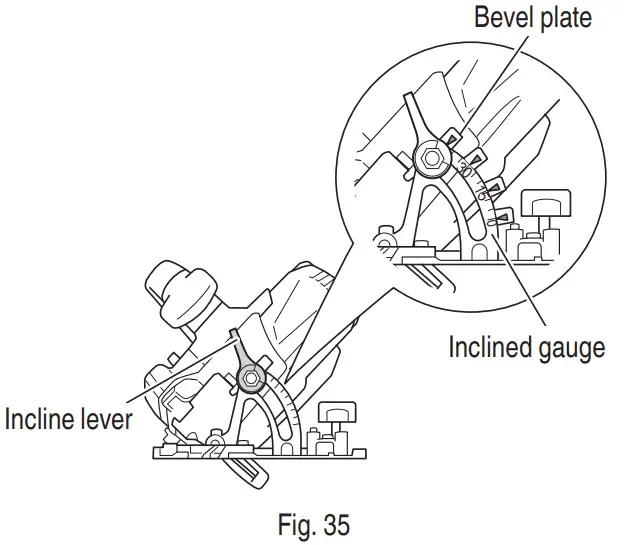 Bevel plate

30

15

0

Inclined gauge

Incline lever

Fig. 35