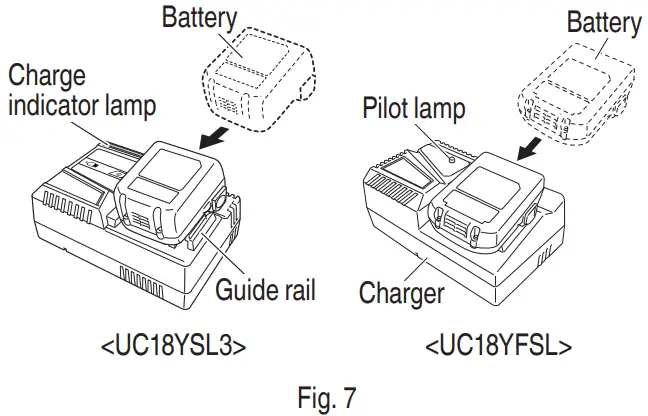 Battery

Charge indicator lamp

Guide rail

<UC18YSL3>

Battery

Pilot lamp

Charger

<UC18YFSL>

Fig. 7