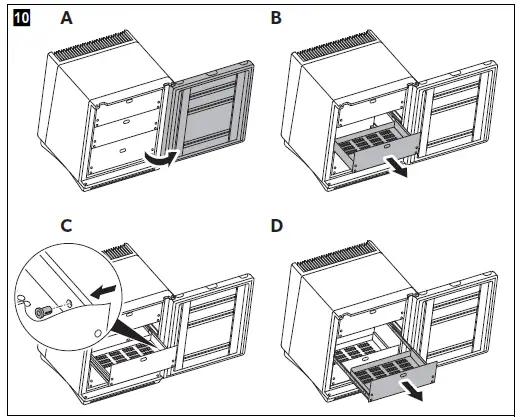 10 A

B

C

D