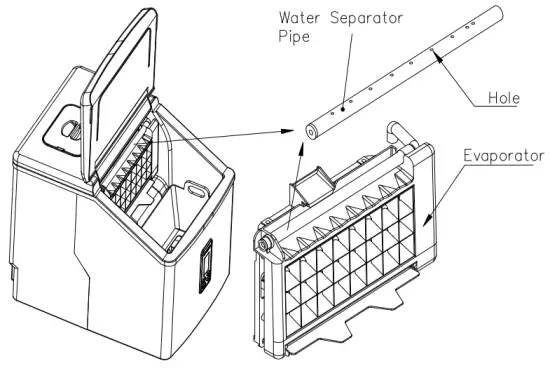 Water Separator Pipe

Hole

Evaporator