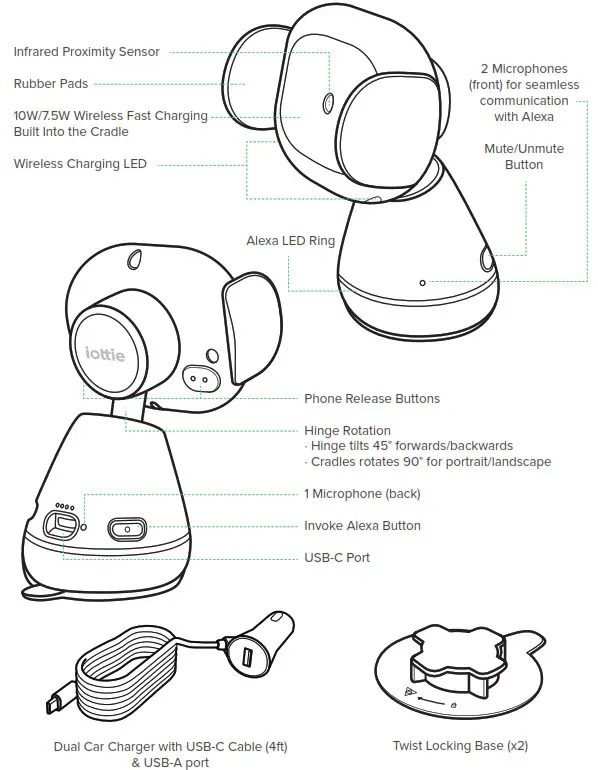 Infrared Proximity Sensor

Rubber Pads

10W/7.5W Wireless Fast Charging Built Into the Cradle

Wireless Charging LED

2 Microphones (front) for seamless communication with Alexa

Mute/Unmute Button

Alexa LED Ring

iottie

Phone Release Buttons

Hinge Rotation
· Hinge tilts 45° forwards/backwards
· Cradles rotates 90° for portrait/landscape

1 Microphone (back)

Invoke Alexa Button

USB-C Port

Dual Car Charger with USB-C Cable (4ft) & USB-A port

Twist Locking Base (x2)