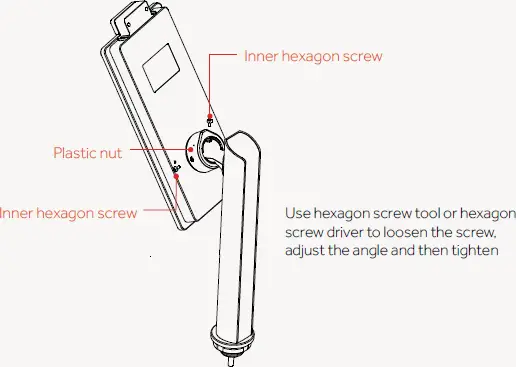 Inner hexagon screw

Plastic nut

Inner hexagon screw

Use hexagon screw tool or hexagon screw driver to loosen the screw, adjust the angle and then tighten