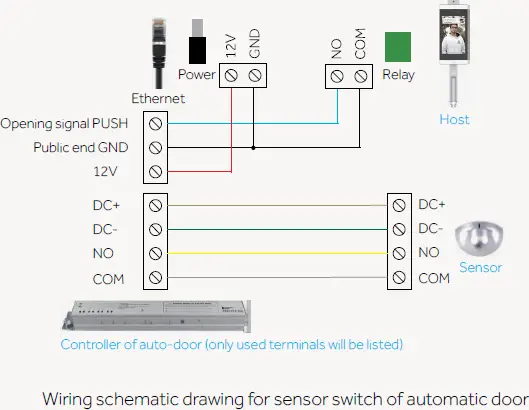 Ethernet

Power

12V GND

NO COM

Relay

Host

Opening signal PUSH

Public end GND

12V

DC+

DC-

NO

COM

DC+

DC-

NO

COM

Sensor

Controller of auto-door (only used terminals will be listed)

Wiring schematic drawing for sensor switch of automatic door