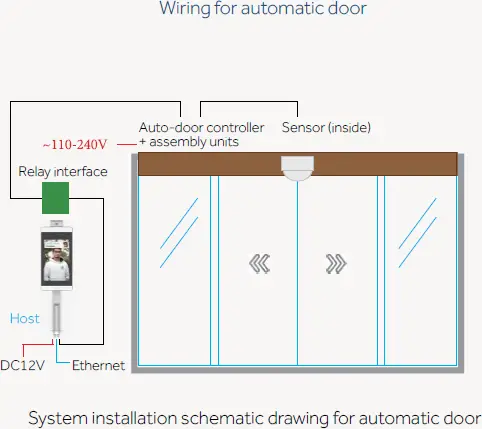 Wiring for automatic door

Auto-door controller + assembly units

Sensor (inside)

~110-240V

Relay interface

Host

DC12V

Ethernet

System installation schematic drawing for automatic door