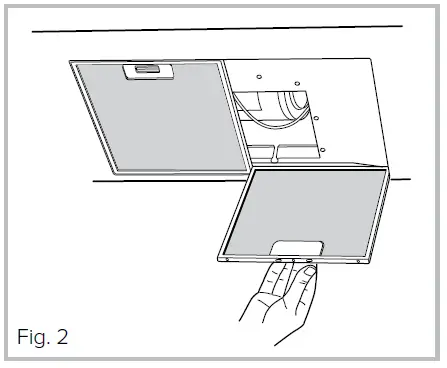 Fig. 2