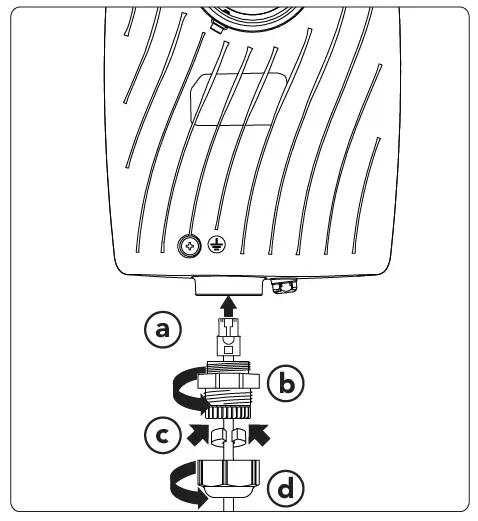 a
b
c
d