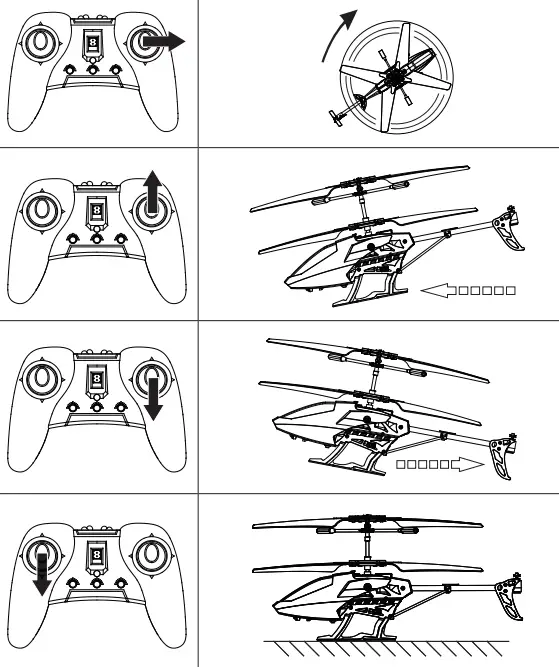 8

8

8

8