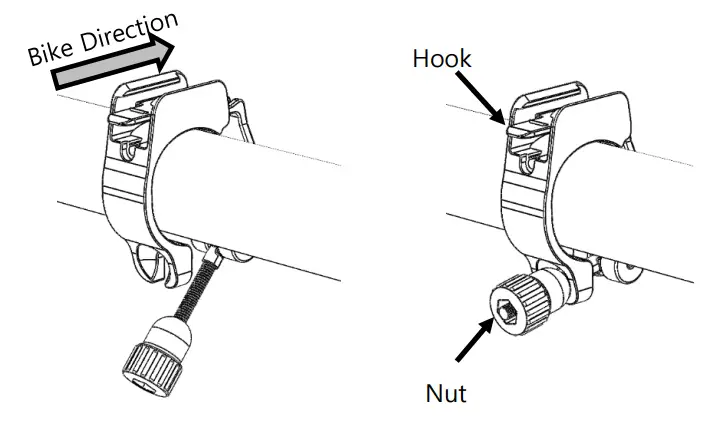 Bike Direction

Hook

Nut