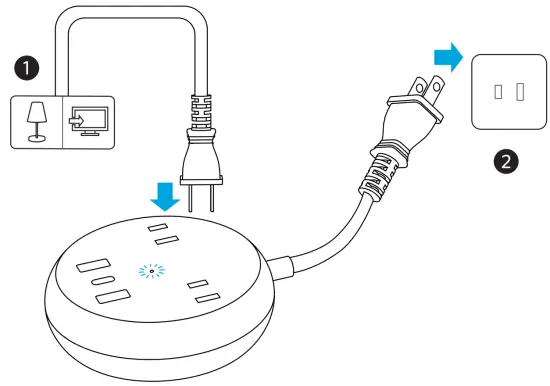 1

2