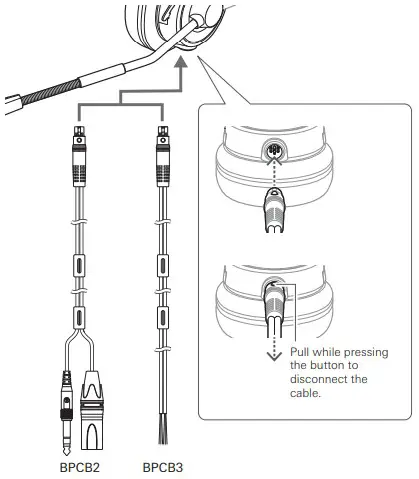 Pull while pressing the button to disconnect the cable.

BPCB2

BPCB3