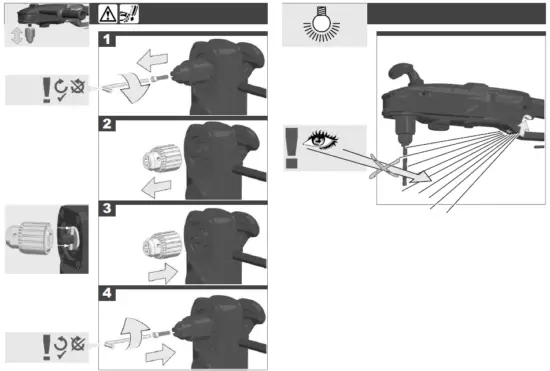 1

2

3

4