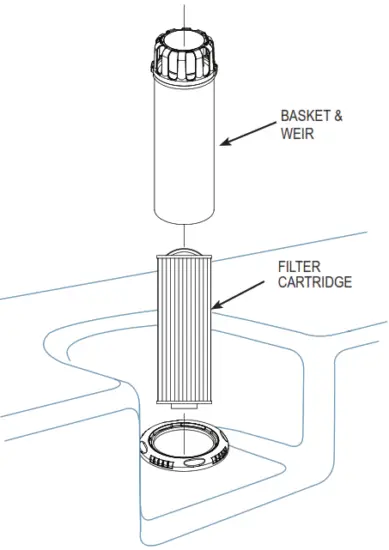 BASKET &
WEIR

FILTER
CARTRIDGE