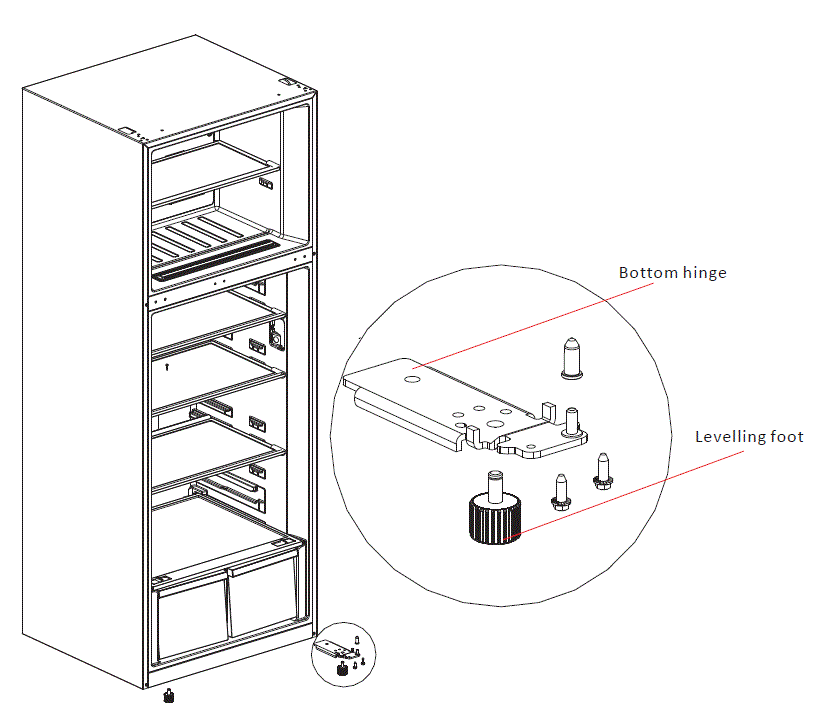 Bottom hinge

Levelling foot