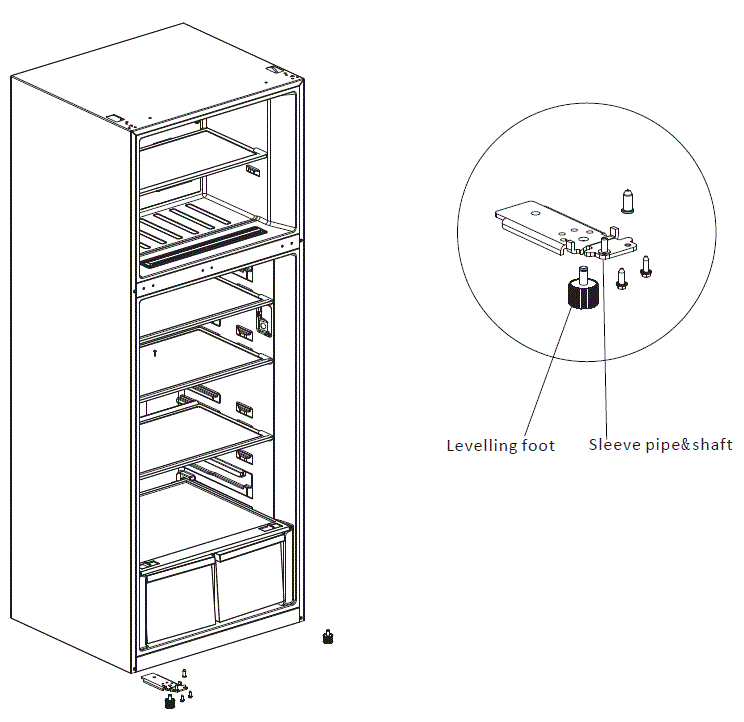 Levelling foot

Sleeve pipe&shaft