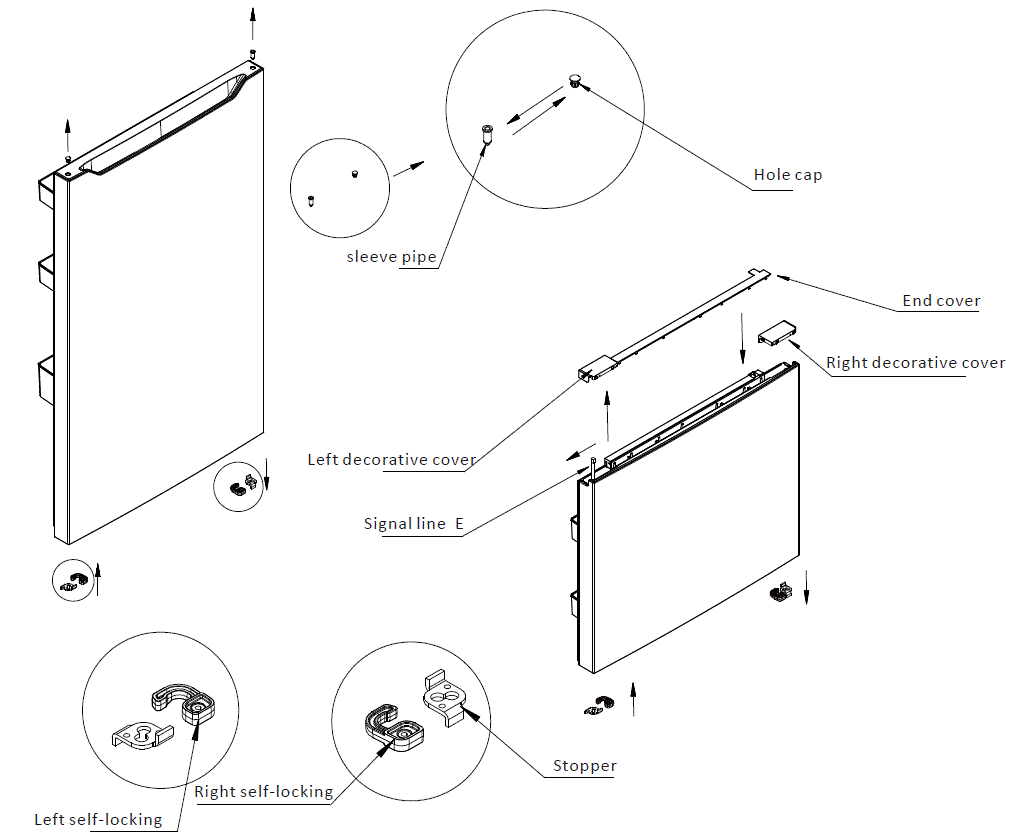 Hole cap

sleeve pipe

End cover

Right decorative cover

Left decorative cover

Signal line E

Stopper

Right self-locking

Left self-locking